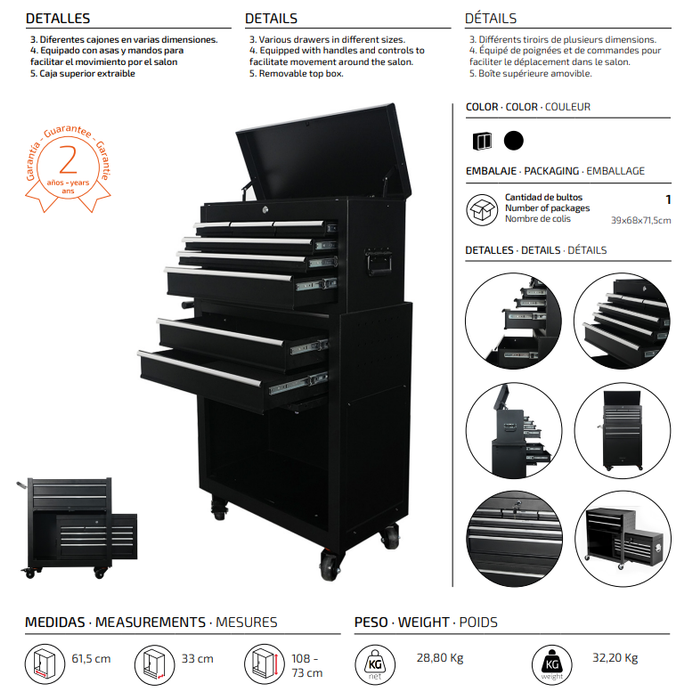 DETALLES

3. Diferentes cajones en varias dimensiones.
4. Equipado con asas y mandos para facilitar el movimiento por el salon
5. Caja superior extraible

DETAILS

3. Various drawers in different sizes.
4. Equipped with handles and controls to facilitate movement around the salon.
5. Removable top box.

DÉTAILS

3. Différents tiroirs de plusieurs dimensions.
4. Équipé de poignées et de commandes pour faciliter le déplacement dans le salon.
5. Boîte supérieure amovible.

Garantía - Guarantee - Garantie
2
años - years
ans

COLOR · COLOR · COULEUR

EMBALAJE · PACKAGING · EMBALLAGE

Cantidad de bultos
Number of packages
Nombre de colis
1
39x68x71,5cm

DETALLES · DETAILS · DÉTAILS

MEDIDAS · MEASUREMENTS · MESURES

61,5 cm
33 cm
108 - 73 cm

PESO · WEIGHT · POIDS

KG
net
28,80 Kg

KG
weight
32,20 Kg